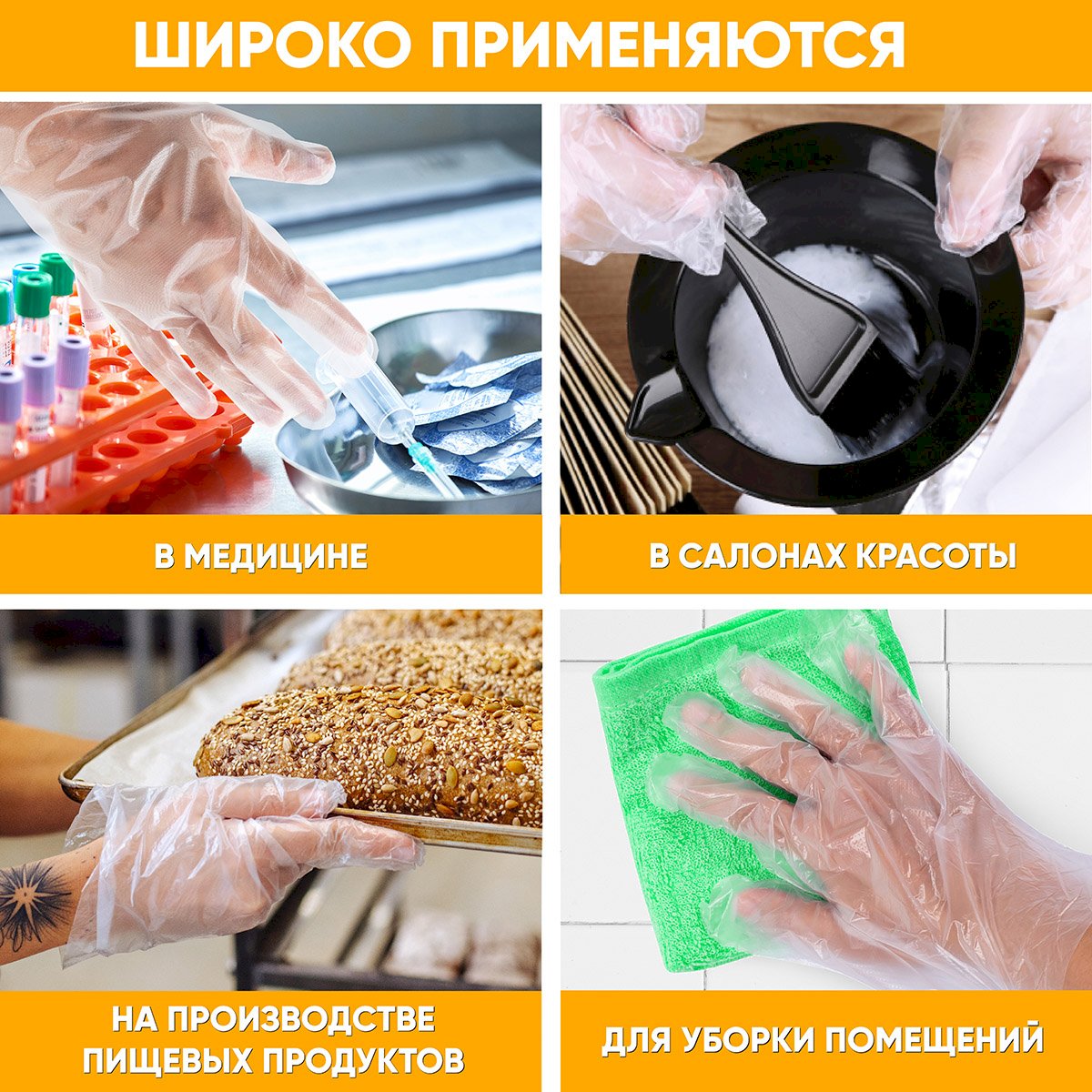 ШИРОКО ПРИМЕНЯЮТСЯ

В МЕДИЦИНЕ

В САЛОНАХ КРАСОТЫ

НА ПРОИЗВОДСТВЕ ПИЩЕВЫХ ПРОДУКТОВ

ДЛЯ УБОРКИ ПОМЕЩЕНИЙ