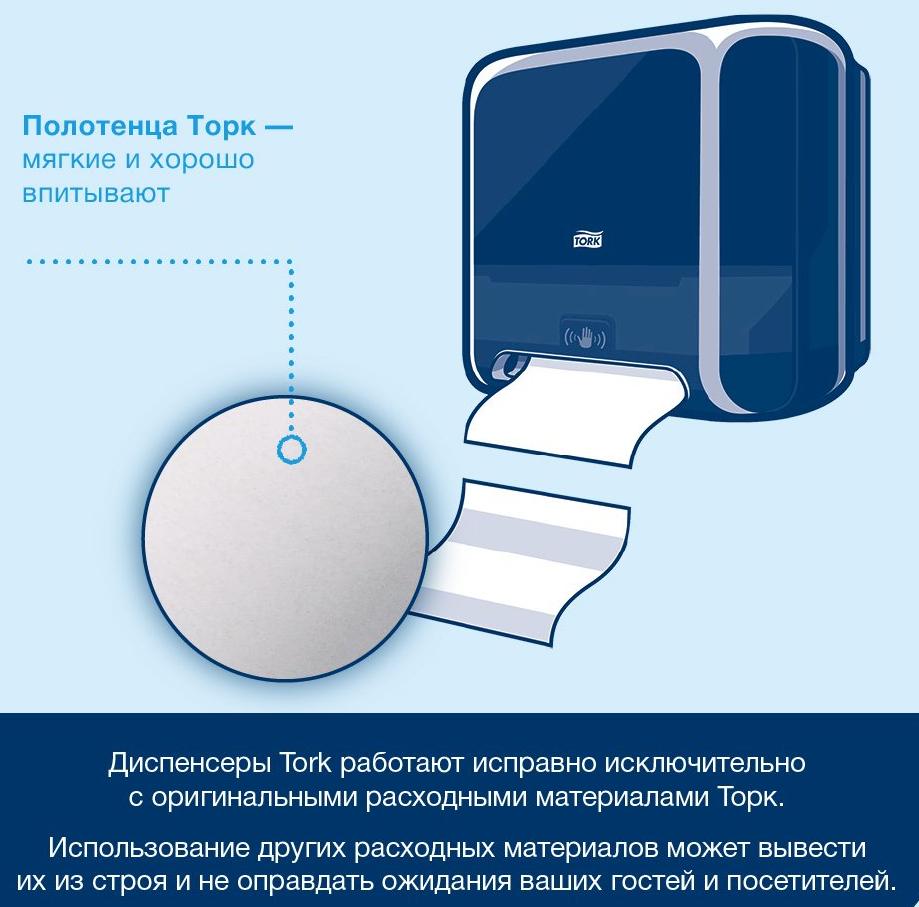 Полотенца Торк — мягкие и хорошо впитывают

TORK

Диспенсеры Tork работают исправно исключительно с оригинальными расходными материалами Торк.

Использование других расходных материалов может вывести их из строя и не оправдать ожидания ваших гостей и посетителей.