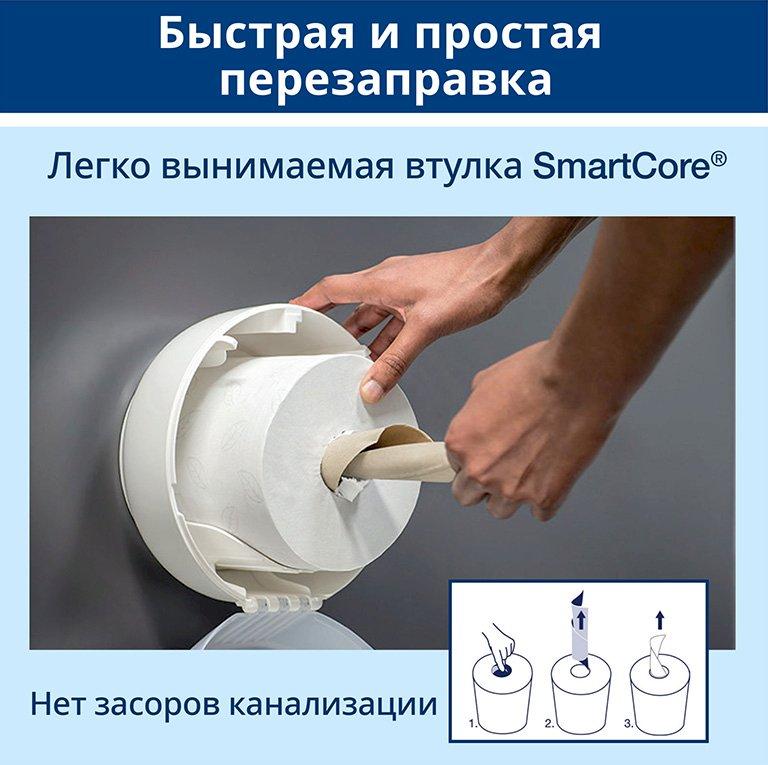 Быстрая и простая перезаправка

Легко вынимаемая втулка SmartCore®

Нет засоров канализации

1.

2.

3.