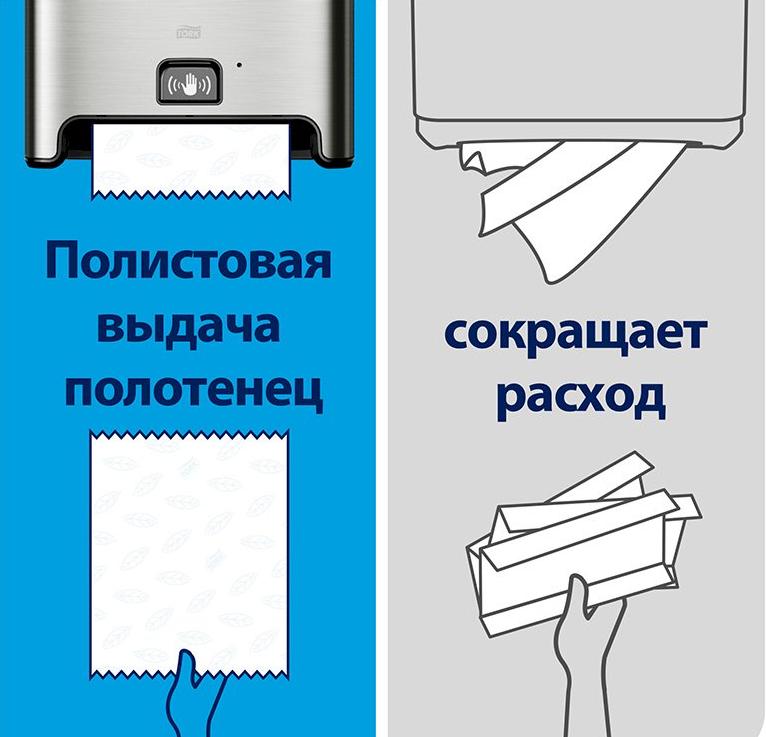 TORK

Полистовая выдача полотенец

сокращает расход